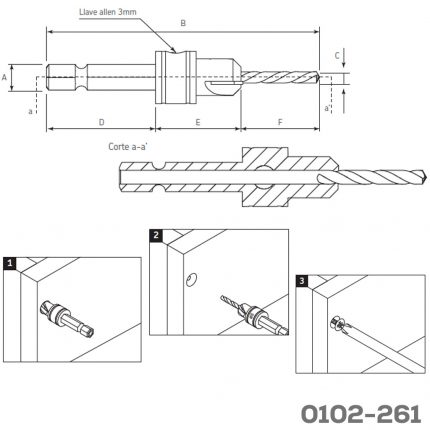 Llave allen 3mm

B

C

A

a

a'

D

E

F

Corte a-a'

1

2

3

0102-261