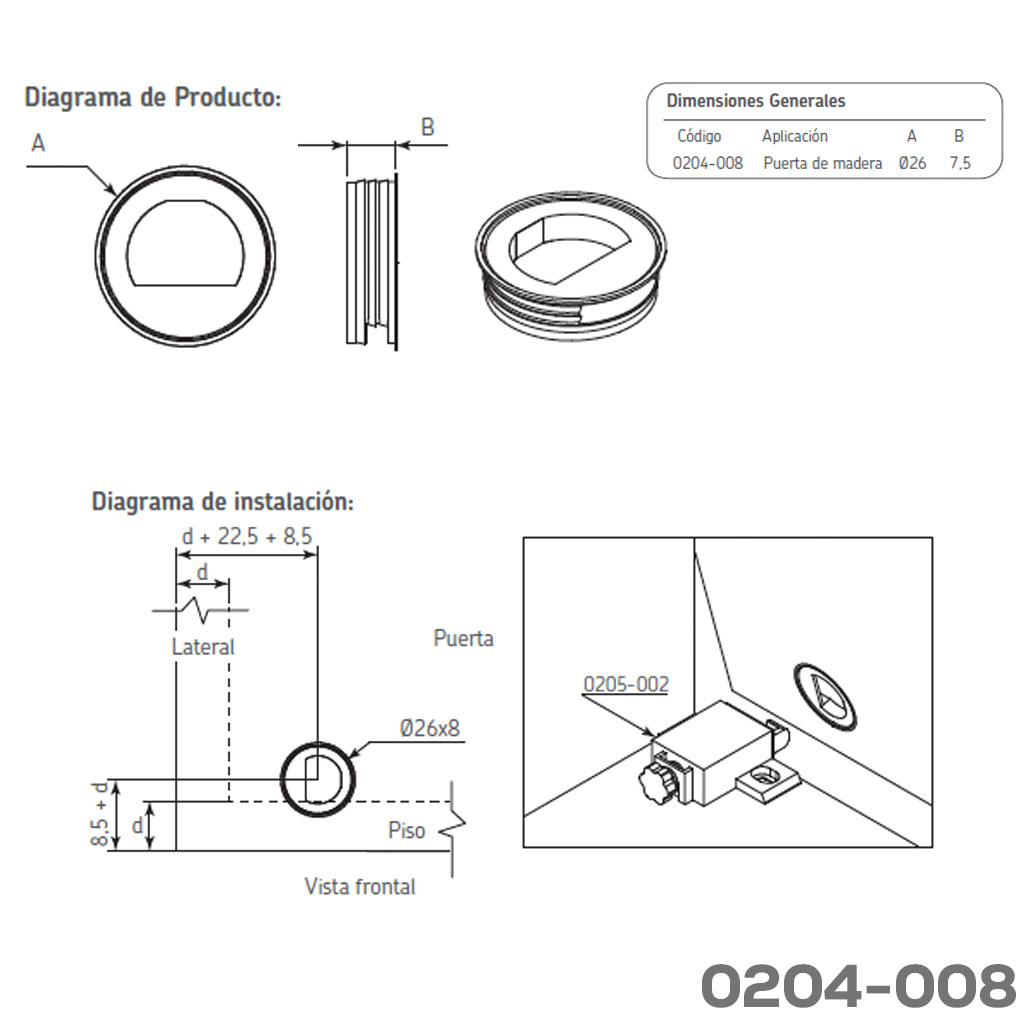 Diagrama de Producto:

A

B

Dimensiones Generales

| Código | Aplicación | A | B |
|---|---|---|---|
| 0204-008 | Puerta de madera | Ø26 | 7,5 |

Diagrama de instalación:

d + 22,5 + 8,5

d

Lateral

Ø26x8

8,5 + d

d

Piso

Vista frontal

Puerta

0205-002

0204-008