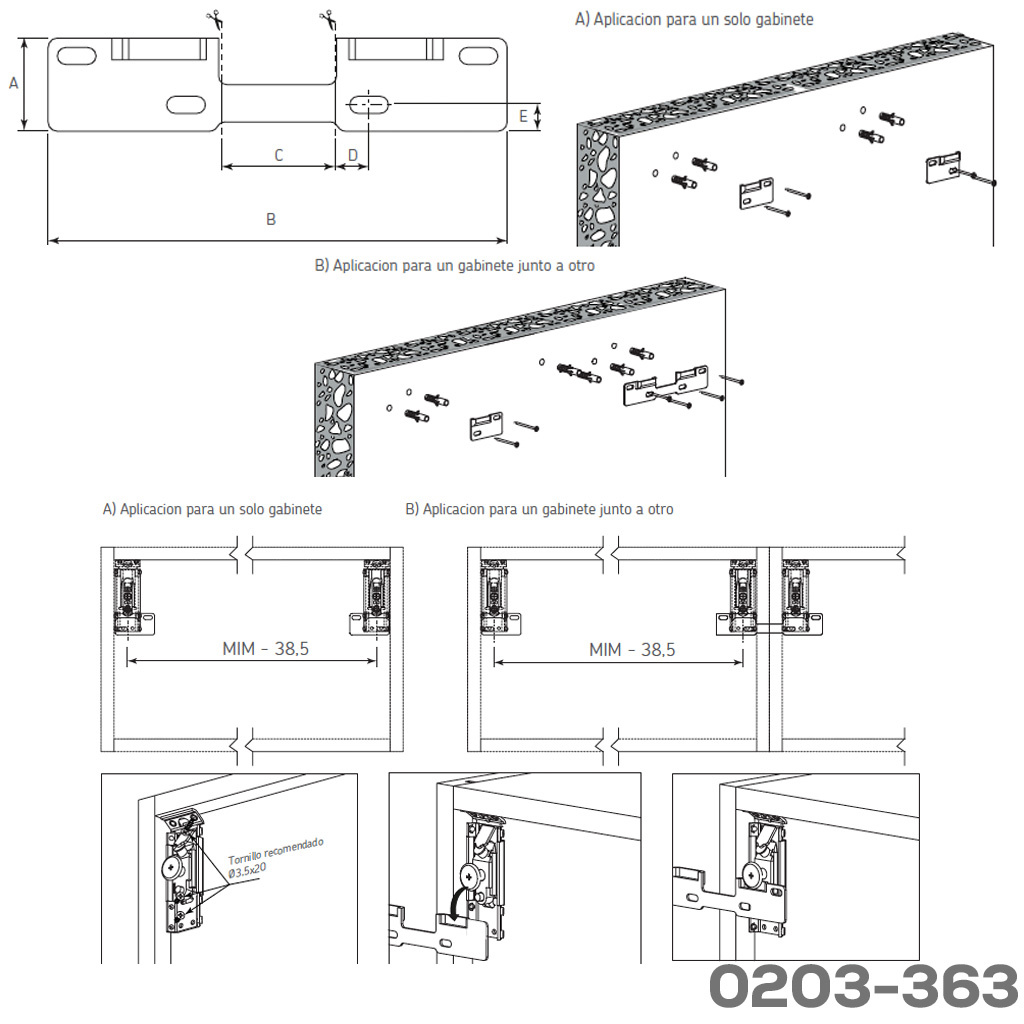 A

C

D

E

B

A) Aplicacion para un solo gabinete

B) Aplicacion para un gabinete junto a otro

A) Aplicacion para un solo gabinete

B) Aplicacion para un gabinete junto a otro

MIM - 38,5

MIM - 38,5

Tornillo recomendado
Ø3,5x20

0203-363