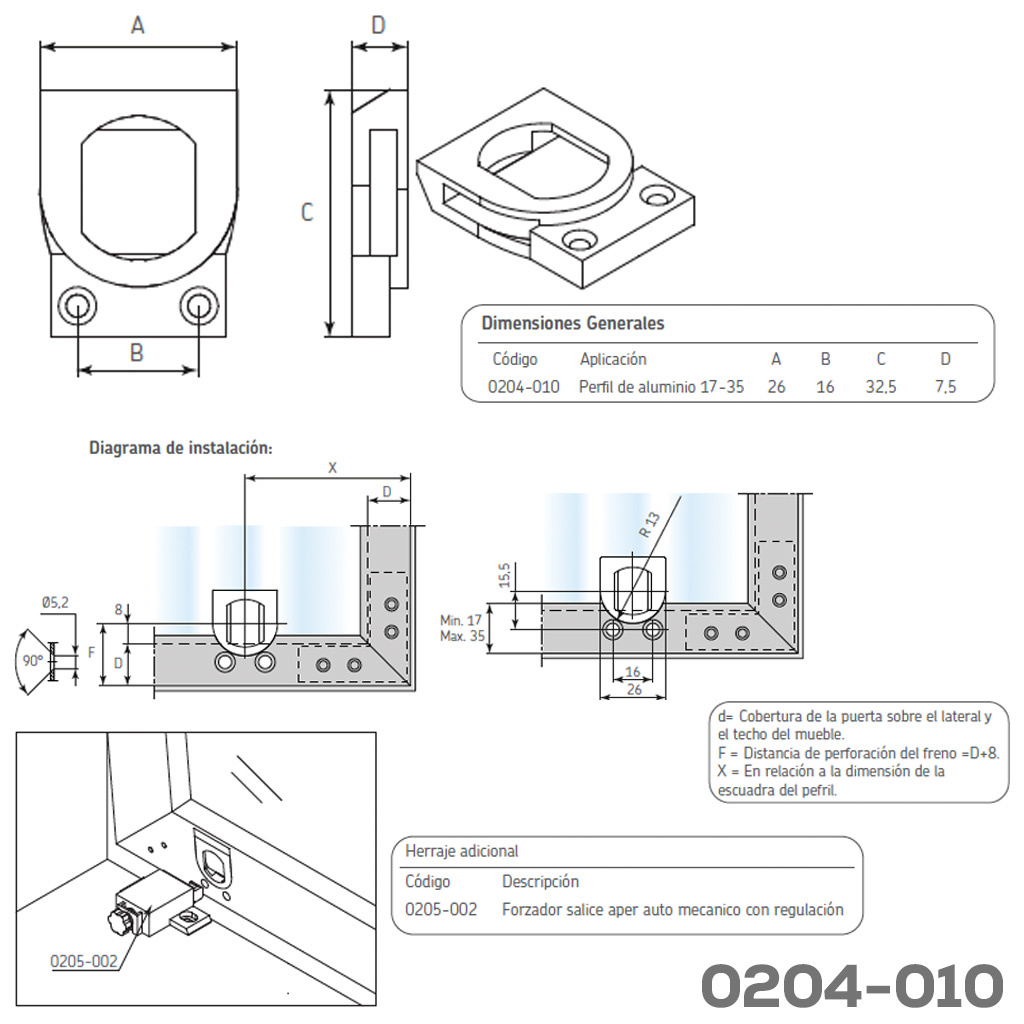 A

D

C

B

Dimensiones Generales

| Código | Aplicación | A | B | C | D |
|---|---|---|---|---|---|
| 0204-010 | Perfil de aluminio 17-35 | 26 | 16 | 32,5 | 7,5 |

Diagrama de instalación:

X

D

Ø5,2

8

90°

F

D

R 13

15,5

Min. 17
Max. 35

16

26

d= Cobertura de la puerta sobre el lateral y el techo del mueble.
F = Distancia de perforación del freno =D+8.
X = En relación a la dimensión de la escuadra del pefril.

Herraje adicional

| Código | Descripción |
|---|---|
| 0205-002 | Forzador salice aper auto mecanico con regulación |

0205-002

0204-010