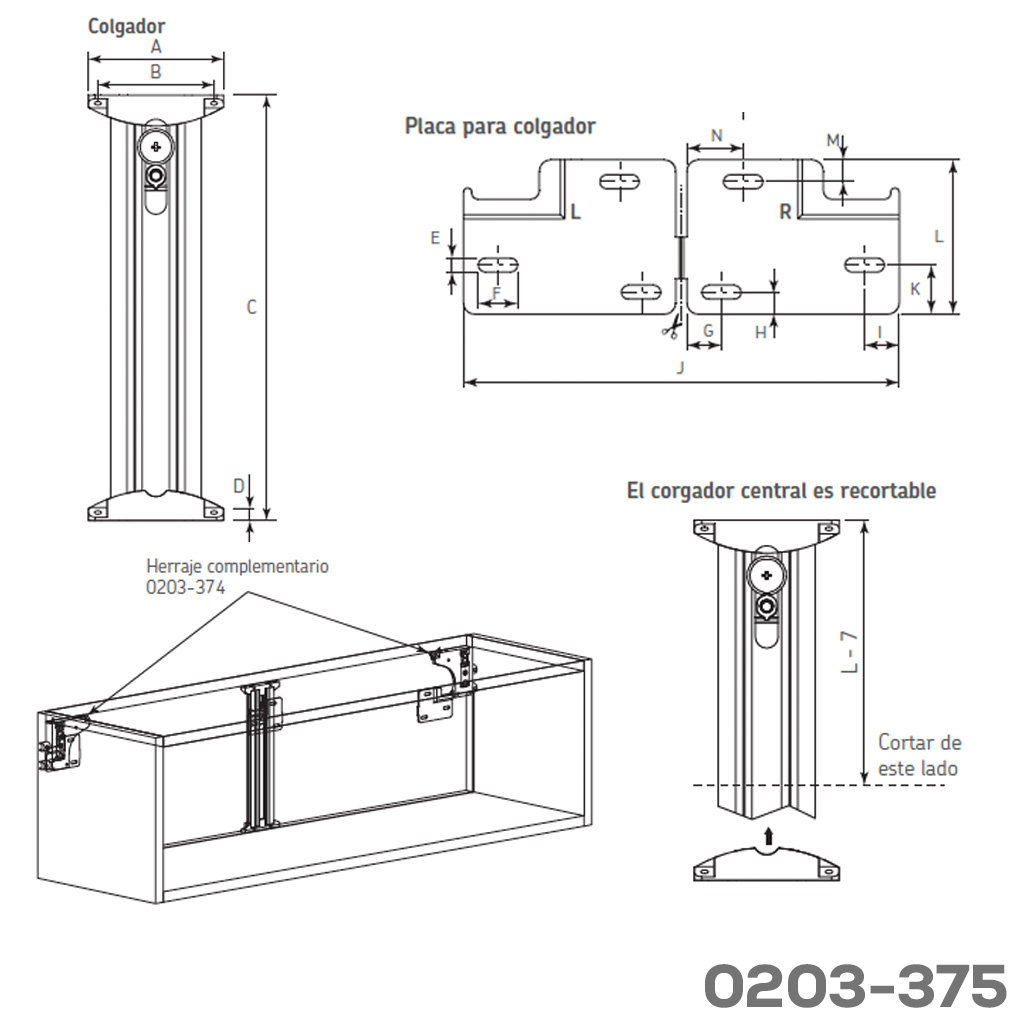 Colgador

A

B

C

D

Placa para colgador

N

M

L

R

L

E

F

K

G

H

I

J

El corgador central es recortable

L - 7

Cortar de este lado

Herraje complementario 0203-374

0203-375